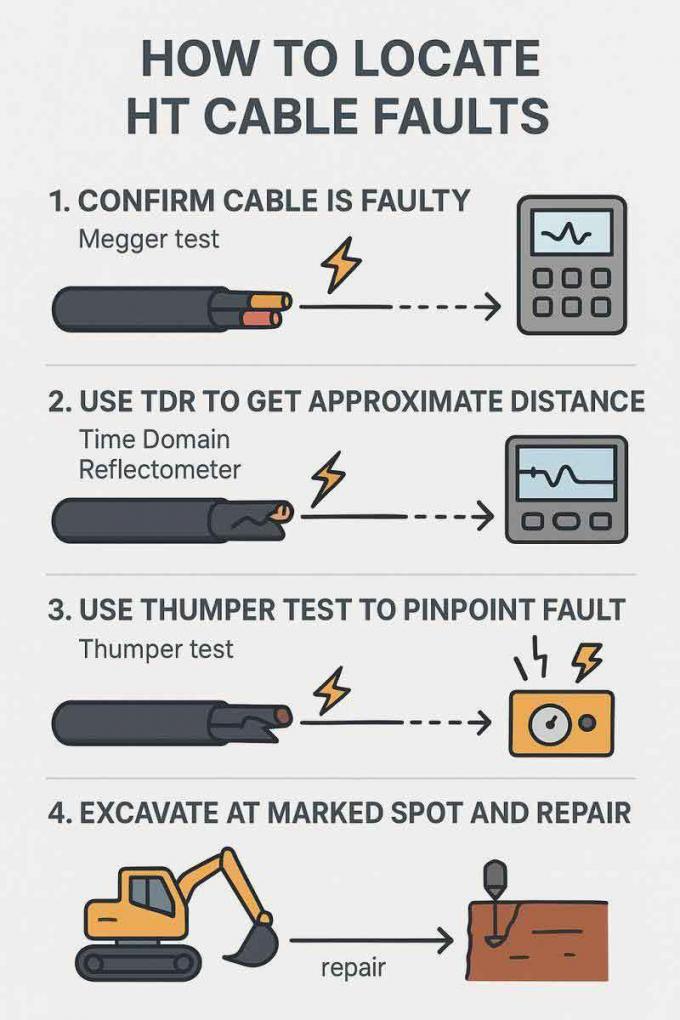 HOW TO LOCATE HT CABLE FAULTS

1. CONFIRM CABLE IS FAULTY

Megger test

2. USE TDR TO GET APPROXIMATE DISTANCE

Time Domain Reflectometer

3. USE THUMPER TEST TO PINPOINT FAULT

Thumper test

4. EXCAVATE AT MARKED SPOT AND REPAIR

repair